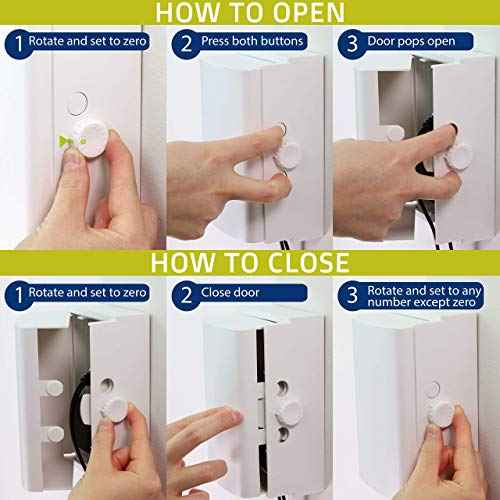 HOW TO OPEN

1 Rotate and set to zero

2 Press both buttons

3 Door pops open

HOW TO CLOSE

1 Rotate and set to zero

2 Close door

3 Rotate and set to any number except zero