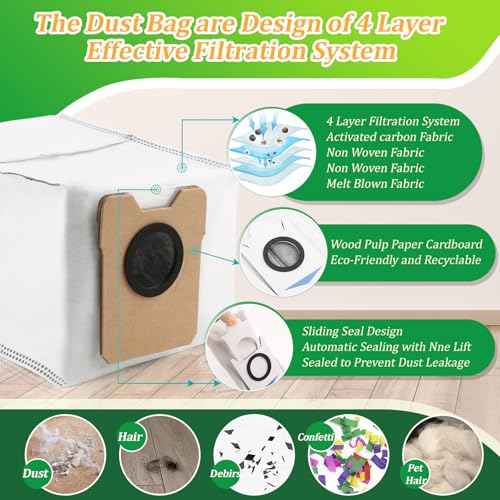 The Dust Bag are Design of 4 Layer Effective Filtration System

4 Layer Filtration System
Activated carbon Fabric
Non Woven Fabric
Non Woven Fabric
Melt Blown Fabric

Wood Pulp Paper Cardboard
Eco-Friendly and Recyclable

Sliding Seal Design
Automatic Sealing with Nne Lift
Sealed to Prevent Dust Leakage

Dust
Hair
Debirs
Confetti
Pet Hair