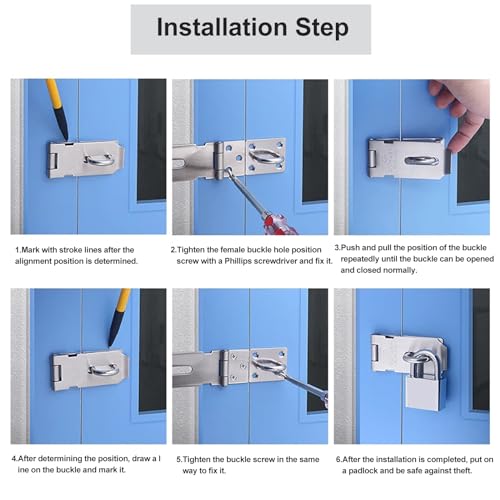 Installation Step

1.Mark with stroke lines after the alignment position is determined.

2.Tighten the female buckle hole position screw with a Phillips screwdriver and fix it.

3.Push and pull the position of the buckle repeatedly until the buckle can be opened and closed normally.

4.After determining the position, draw a l ine on the buckle and mark it.

5.Tighten the buckle screw in the same way to fix it.

6.After the installation is completed, put on a padlock and be safe against theft.