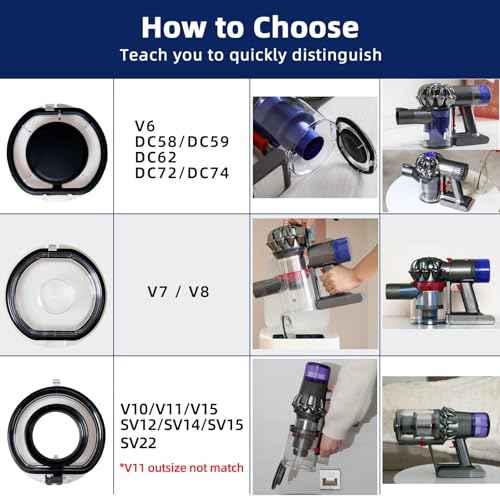 How to Choose
Teach you to quickly distinguish

V6
DC58/DC59
DC62
DC72/DC74

V7 / V8

V10/V11/V15
SV12/SV14/SV15
SV22

*V11 outsize not match