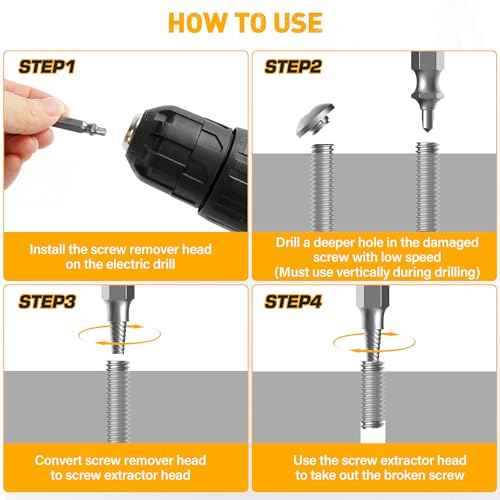 HOW TO USE

STEP1

Install the screw remover head on the electric drill

STEP2

Drill a deeper hole in the damaged screw with low speed (Must use vertically during drilling)

STEP3

Convert screw remover head to screw extractor head

STEP4

Use the screw extractor head to take out the broken screw