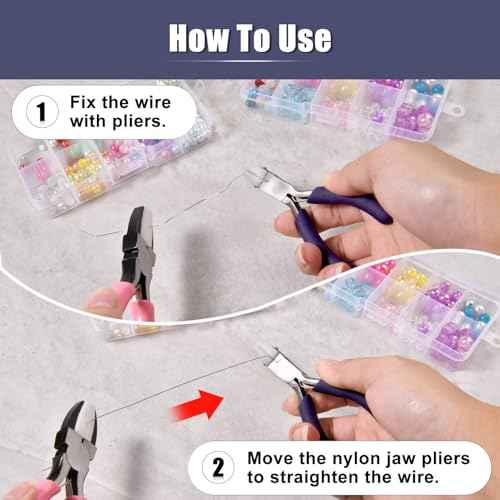 How To Use

1 Fix the wire with pliers.

2 Move the nylon jaw pliers to straighten the wire.