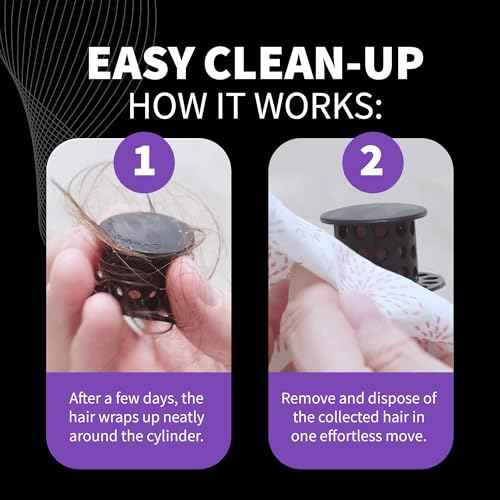 EASY CLEAN-UP
HOW IT WORKS:

1

After a few days, the hair wraps up neatly around the cylinder.

2

Remove and dispose of the collected hair in one effortless move.