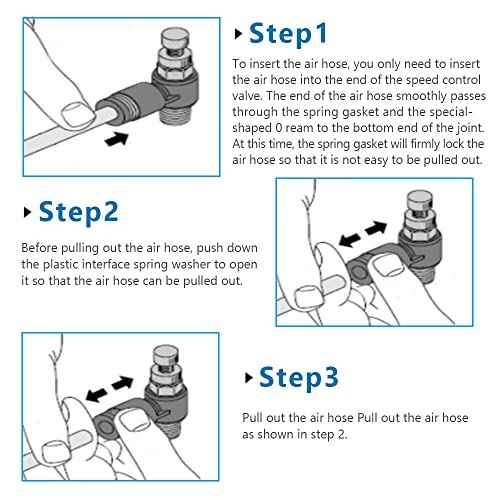 Step1

To insert the air hose, you only need to insert the air hose into the end of the speed control valve. The end of the air hose smoothly passes through the spring gasket and the special-shaped 0 ream to the bottom end of the joint. At this time, the spring gasket will firmly lock the air hose so that it is not easy to be pulled out.

Step2

Before pulling out the air hose, push down the plastic interface spring washer to open it so that the air hose can be pulled out.

Step3

Pull out the air hose Pull out the air hose as shown in step 2.