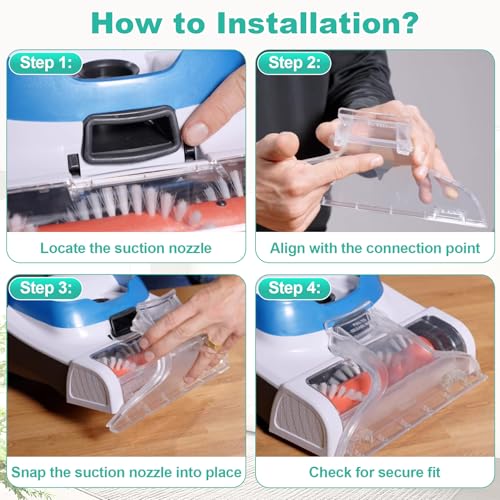 How to Installation?

Step 1:

Locate the suction nozzle

Step 2:

Align with the connection point

Step 3:

Snap the suction nozzle into place

Step 4:

Check for secure fit