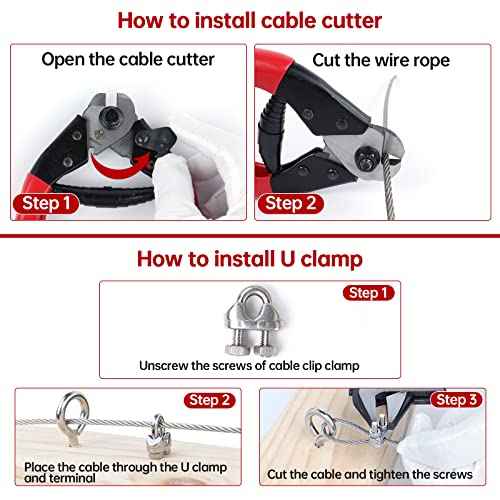 How to install cable cutter

Open the cable cutter

Step 1

Cut the wire rope

Step 2

How to install U clamp

Step 1

Unscrew the screws of cable clip clamp

Step 2

Place the cable through the U clamp and terminal

Step 3

Cut the cable and tighten the screws