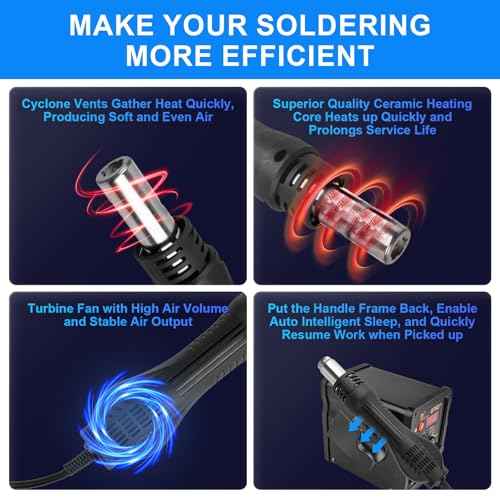 MAKE YOUR SOLDERING MORE EFFICIENT

Cyclone Vents Gather Heat Quickly, Producing Soft and Even Air

Superior Quality Ceramic Heating Core Heats up Quickly and Prolongs Service Life

Turbine Fan with High Air Volume and Stable Air Output

Put the Handle Frame Back, Enable Auto Intelligent Sleep, and Quickly Resume Work when Picked up