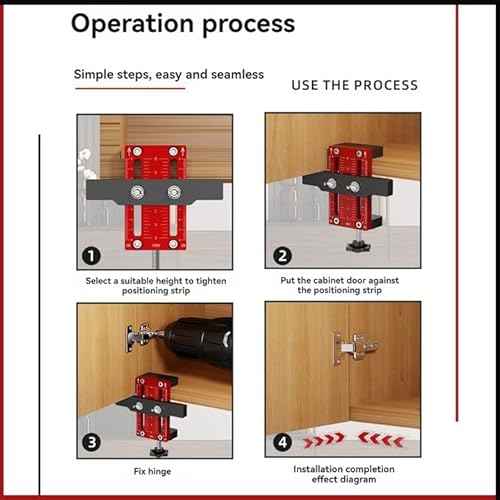 Operation process

Simple steps, easy and seamless

USE THE PROCESS

1

Select a suitable height to tighten positioning strip

2

Put the cabinet door against the positioning strip

3

Fix hinge

4

Installation completion effect diagram