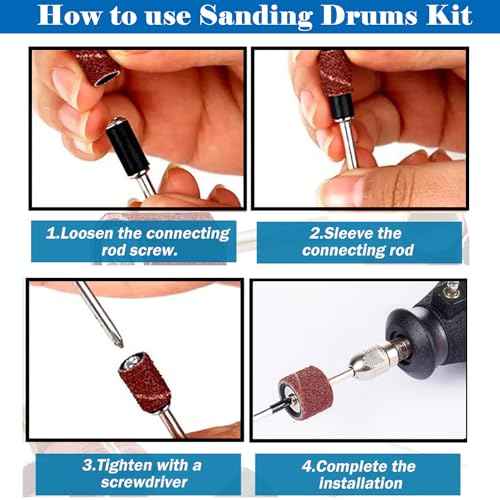 How to use Sanding Drums Kit

1.Loosen the connecting rod screw.

2.Sleeve the connecting rod

3.Tighten with a screwdriver

4.Complete the installation