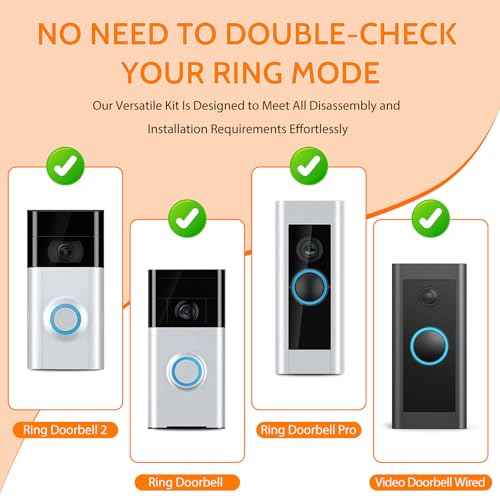 NO NEED TO DOUBLE-CHECK YOUR RING MODE

Our Versatile Kit Is Designed to Meet All Disassembly and Installation Requirements Effortlessly

Ring Doorbell 2

Ring Doorbell

Ring Doorbell Pro

Video Doorbell Wired