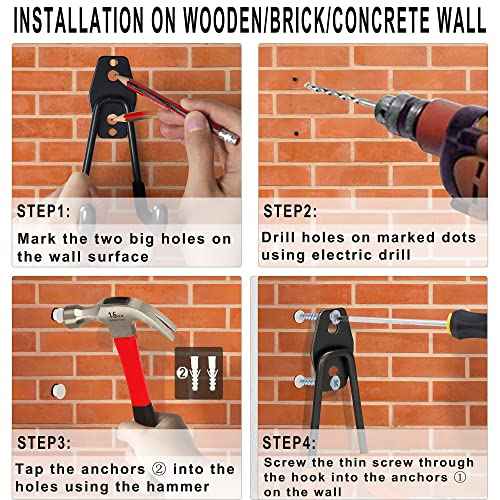 INSTALLATION ON WOODEN/BRICK/CONCRETE WALL

STEP1:
Mark the two big holes on the wall surface

STEP2:
Drill holes on marked dots using electric drill

②

STEP3:
Tap the anchors ② into the holes using the hammer

STEP4:
Screw the thin screw through the hook into the anchors ① on the wall