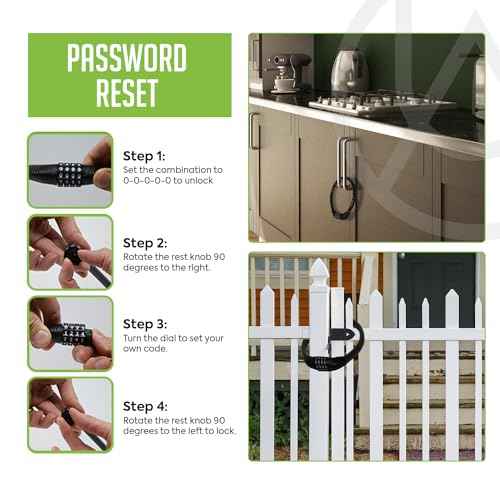 PASSWORD RESET

Step 1:
Set the combination to 0-0-0-0-0 to unlock

Step 2:
Rotate the rest knob 90 degrees to the right.

Step 3:
Turn the dial to set your own code.

Step 4:
Rotate the rest knob 90 degrees to the left to lock.