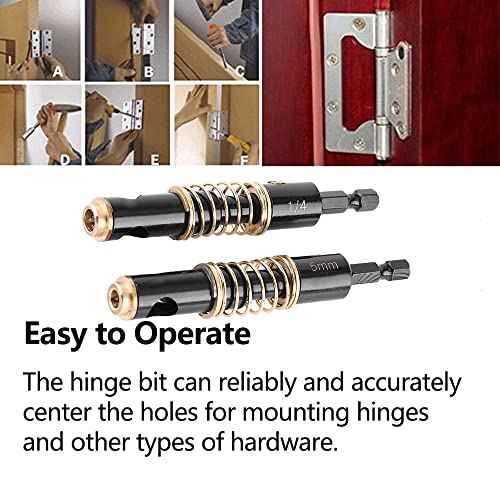 A B C
D E F

1/4

5mm

Easy to Operate

The hinge bit can reliably and accurately center the holes for mounting hinges and other types of hardware.