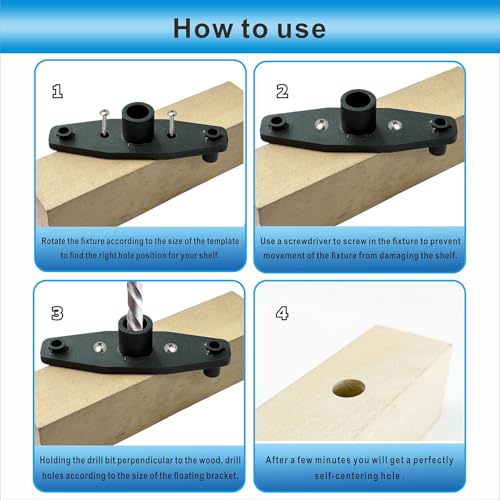 How to use

1

Rotate the fixture according to the size of the template to find the right hole position for your shelf.

2

Use a screwdriver to screw in the fixture to prevent movement of the fixture from damaging the shelf.

3

Holding the drill bit perpendicular to the wood, drill holes according to the size of the floating bracket.

4

After a few minutes you will get a perfectly self-centering hole .