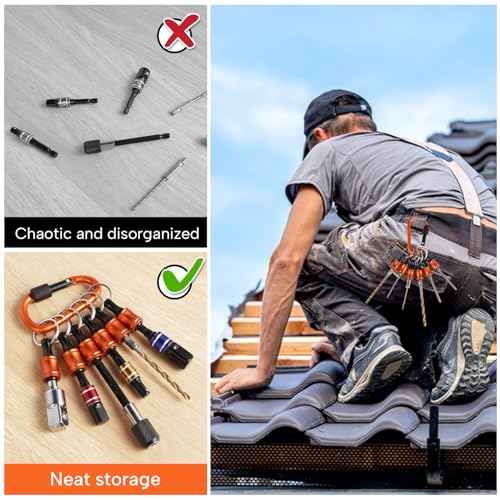 Chaotic and disorganized

Neat storage