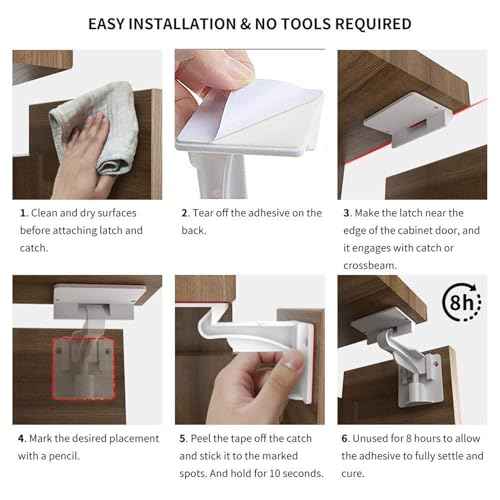 EASY INSTALLATION & NO TOOLS REQUIRED

1. Clean and dry surfaces before attaching latch and catch.

2. Tear off the adhesive on the back.

3. Make the latch near the edge of the cabinet door, and it engages with catch or crossbeam.

8h

4. Mark the desired placement with a pencil.

5. Peel the tape off the catch and stick it to the marked spots. And hold for 10 seconds.

6. Unused for 8 hours to allow the adhesive to fully settle and cure.