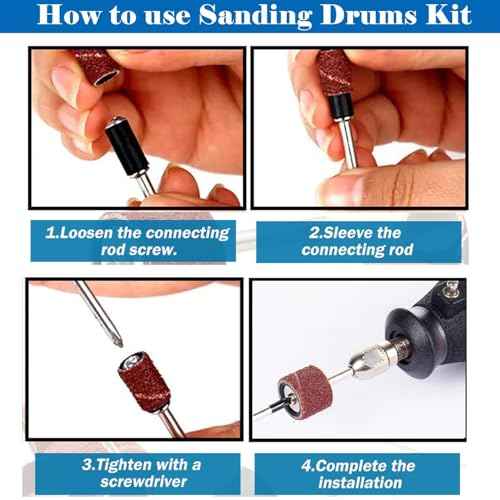 How to use Sanding Drums Kit

1.Loosen the connecting rod screw.

2.Sleeve the connecting rod

3.Tighten with a screwdriver

4.Complete the installation