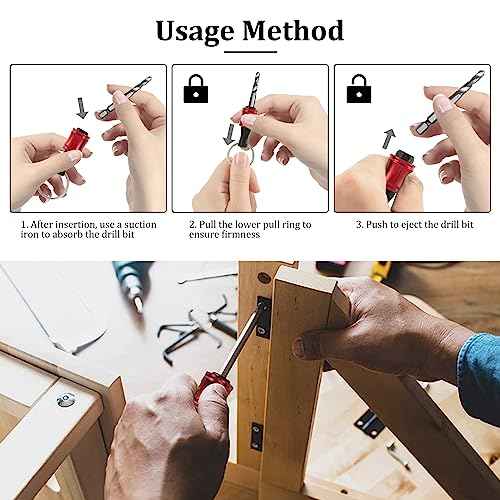 Usage Method

1. After insertion, use a suction iron to absorb the drill bit

2. Pull the lower pull ring to ensure firmness

3. Push to eject the drill bit