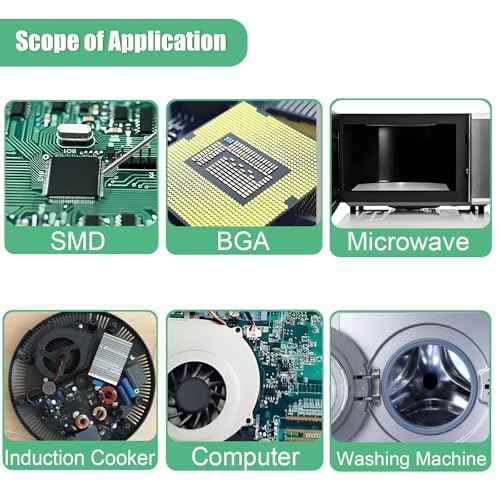 Scope of Application

SMD

BGA

Microwave

Induction Cooker

Computer

Washing Machine