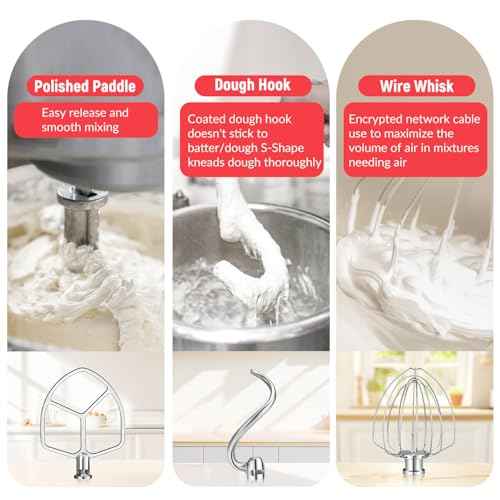 Polished Paddle

Easy release and smooth mixing

Dough Hook

Coated dough hook doesn't stick to batter/dough S-Shape kneads dough thoroughly

Wire Whisk

Encrypted network cable use to maximize the volume of air in mixtures needing air