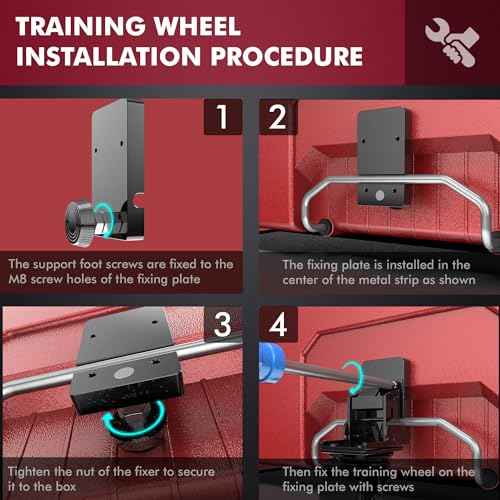 TRAINING WHEEL INSTALLATION PROCEDURE

1

The support foot screws are fixed to the M8 screw holes of the fixing plate

2

The fixing plate is installed in the center of the metal strip as shown

3

Tighten the nut of the fixer to secure it to the box

4

Then fix the training wheel on the fixing plate with screws