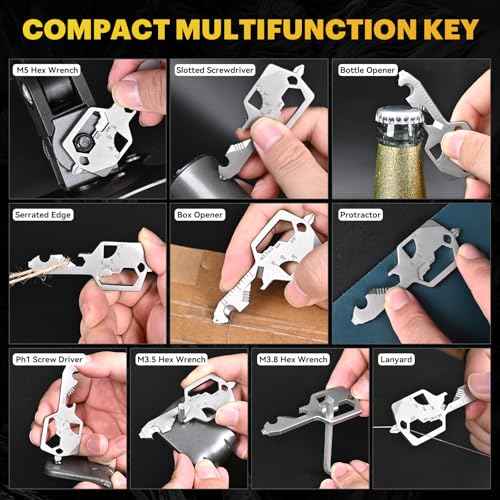 COMPACT MULTIFUNCTION KEY

M5 Hex Wrench

Slotted Screwdriver

Bottle Opener

Serrated Edge

Box Opener

Protractor

Ph1 Screw Driver

M3.5 Hex Wrench

M3.8 Hex Wrench

Lanyard