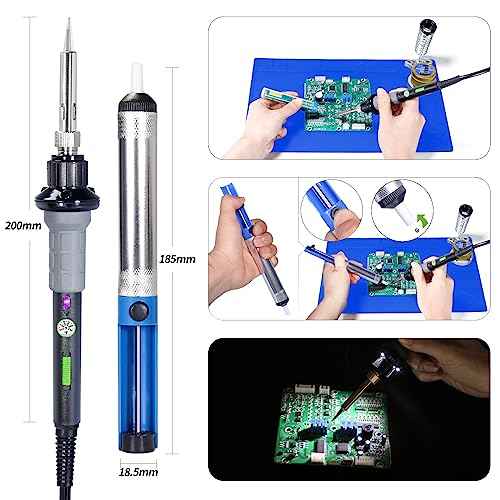 200mm

185mm

18.5mm