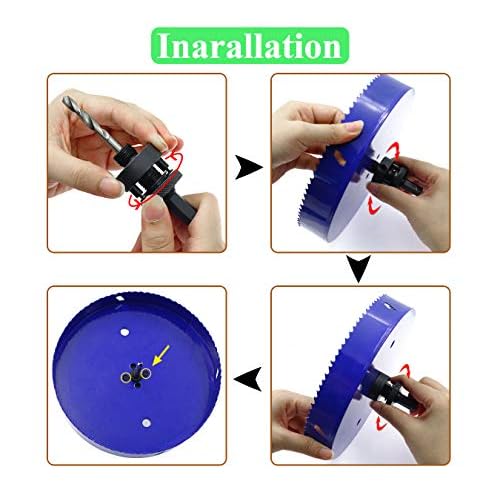 Inarallation