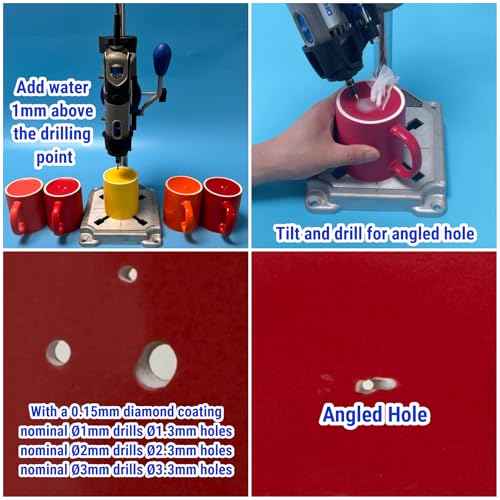 Add water 1mm above the drilling point

Tilt and drill for angled hole

With a 0.15mm diamond coating
nominal Ø1mm drills Ø1.3mm holes
nominal Ø2mm drills Ø2.3mm holes
nominal Ø3mm drills Ø3.3mm holes

Angled Hole