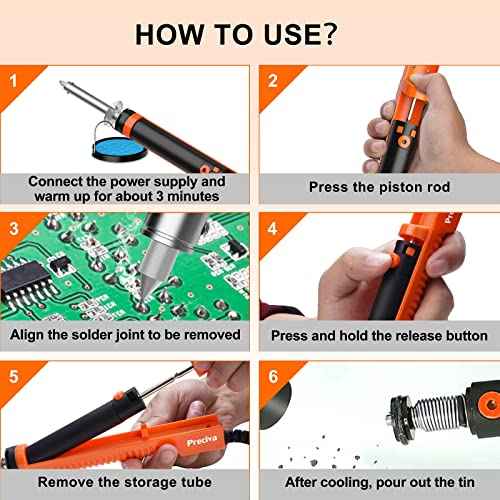 HOW TO USE?

1
Connect the power supply and warm up for about 3 minutes

2
Press the piston rod

3
Align the solder joint to be removed

4
Press and hold the release button

5
Preciva
Remove the storage tube

6
After cooling, pour out the tin