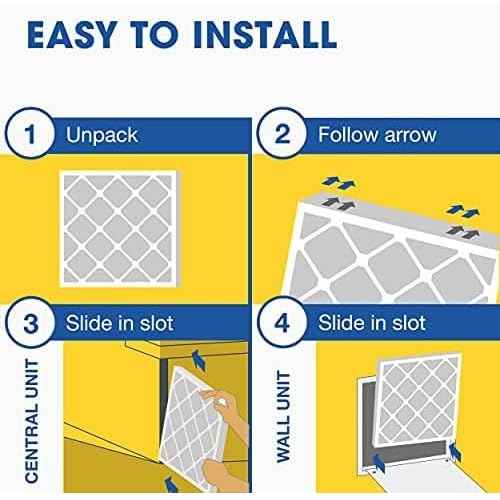 EASY TO INSTALL

1 Unpack

2 Follow arrow

3 Slide in slot

CENTRAL UNIT

4 Slide in slot

WALL UNIT