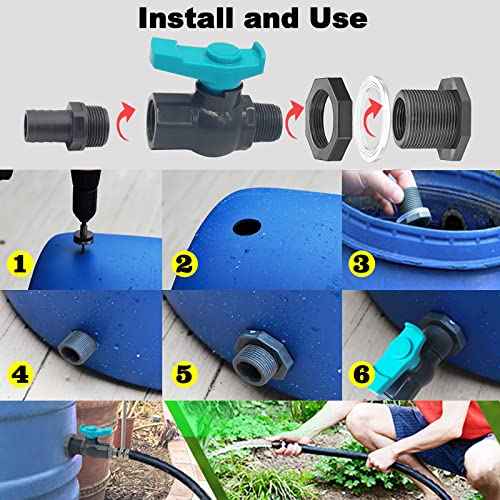 Install and Use

1

2

3

4

5

6