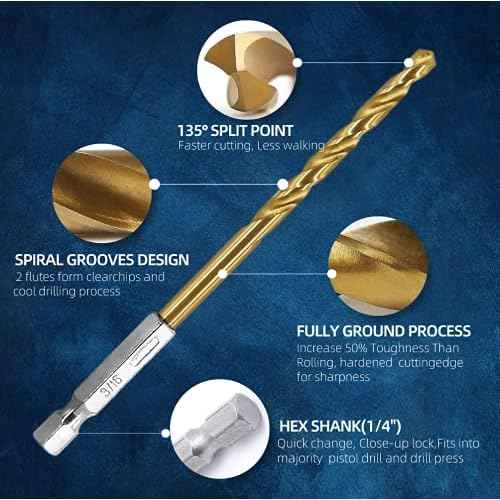 135° SPLIT POINT
Faster cutting, Less walking

SPIRAL GROOVES DESIGN
2 flutes form clearchips and cool drilling process

FULLY GROUND PROCESS
Increase 50% Toughness Than Rolling, hardened cuttingedge for sharpness

3/16

HEX SHANK(1/4")
Quick change, Close-up lock,Fits into majority pistol drill and drill press