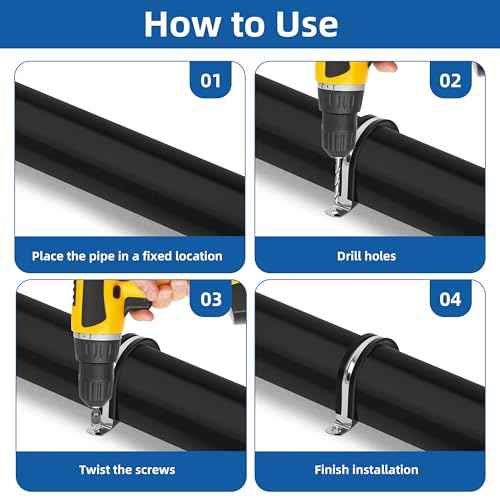 How to Use

01

Place the pipe in a fixed location

02

Drill holes

03

Twist the screws

04

Finish installation