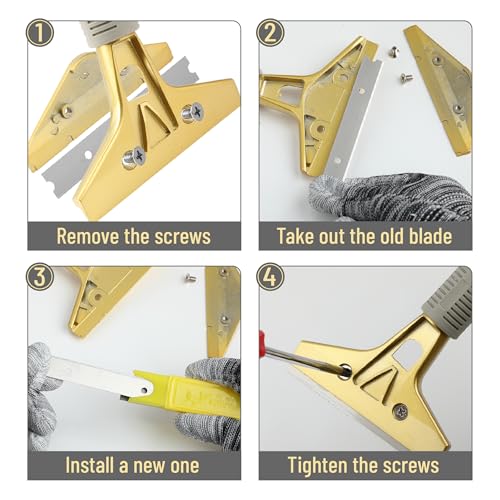 1
Remove the screws

2
Take out the old blade

3
Install a new one

4
Tighten the screws