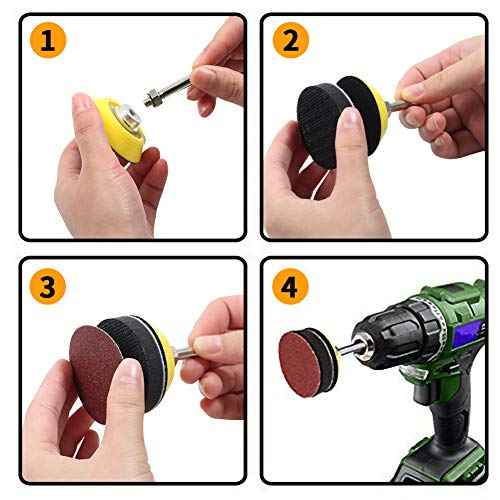 1

2

3

4