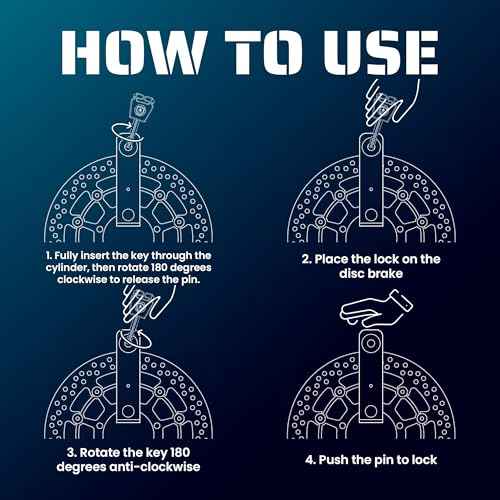 HOW TO USE

1. Fully insert the key through the cylinder, then rotate 180 degrees clockwise to release the pin.

2. Place the lock on the disc brake

3. Rotate the key 180 degrees anti-clockwise

4. Push the pin to lock