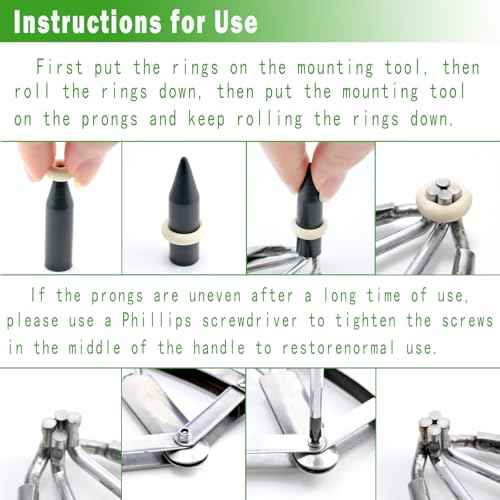 Instructions for Use

First put the rings on the mounting tool, then roll the rings down, then put the mounting tool on the prongs and keep rolling the rings down.

If the prongs are uneven after a long time of use, please use a Phillips screwdriver to tighten the screws in the middle of the handle to restorenormal use.