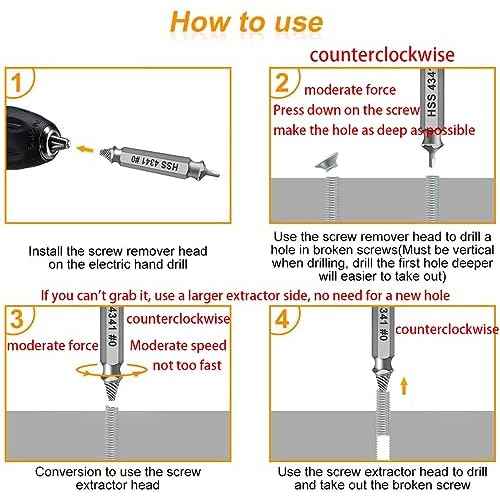 How to use

1

HSS 4341 #0

Install the screw remover head on the electric hand drill

counterclockwise

2

moderate force

Press down on the screw

make the hole as deep as possible

HSS 434

Use the screw remover head to drill a hole in broken screws(Must be vertical when drilling, drill the first hole deeper will easier to take out)

If you can't grab it, use a larger extractor side, no need for a new hole

3

4341 #0

counterclockwise

moderate force

Moderate speed

not too fast

Conversion to use the screw extractor head

4

341 #0

counterclockwise

Use the screw extractor head to drill and take out the broken screw