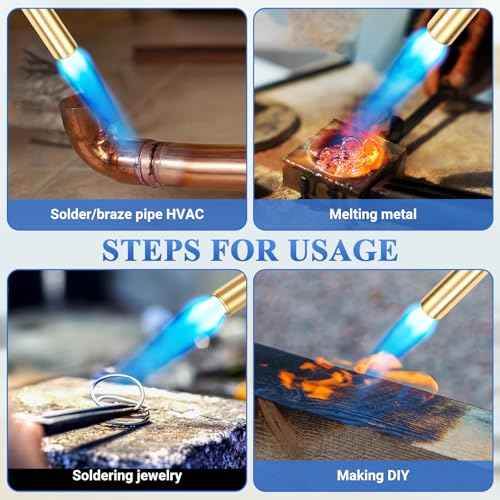 Solder/braze pipe HVAC

Melting metal

STEPS FOR USAGE

Soldering jewelry

Making DIY