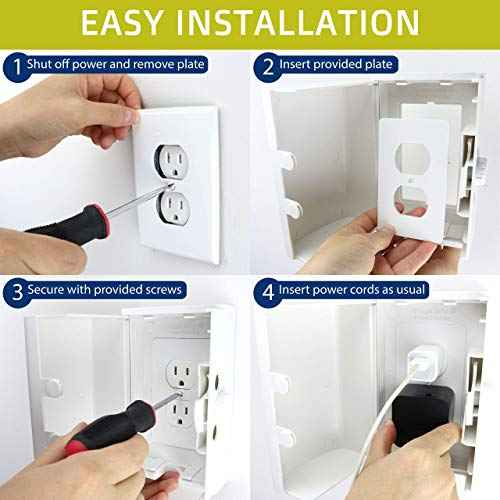 EASY INSTALLATION

1 Shut off power and remove plate

2 Insert provided plate

3 Secure with provided screws

4 Insert power cords as usual