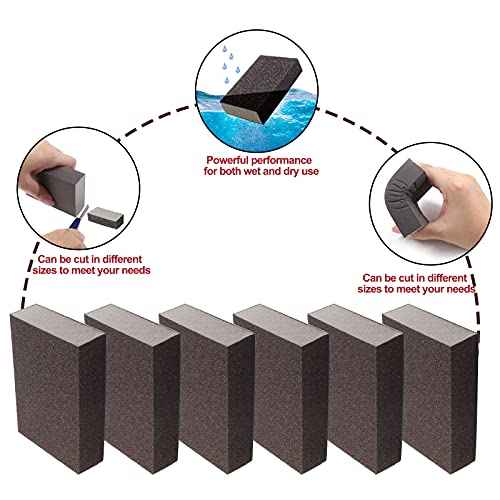 Powerful performance for both wet and dry use

Can be cut in different sizes to meet your needs

Can be cut in different sizes to meet your needs