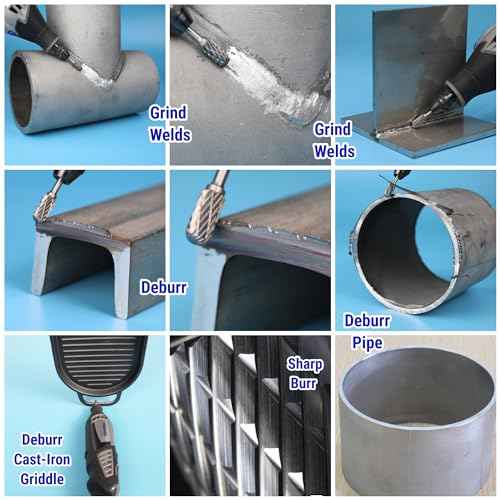 Grind Welds

Grind Welds

Deburr

Deburr Pipe

Deburr Cast-Iron Griddle

Sharp Burr