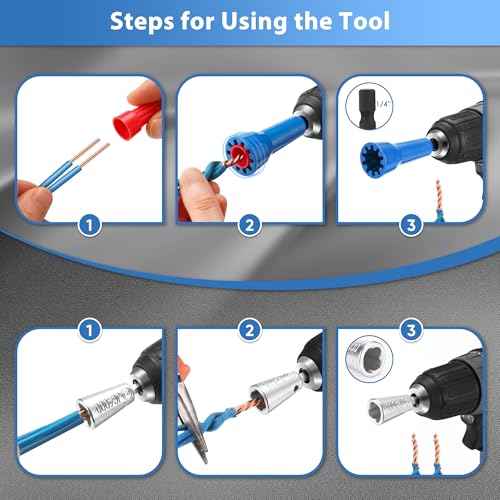 Steps for Using the Tool

1/4"

1

2

3

1

2

3