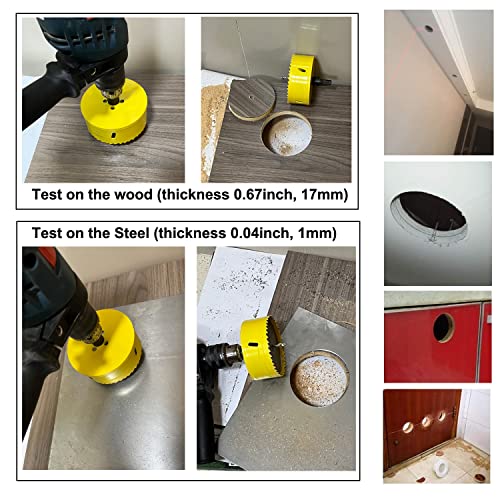 Test on the wood (thickness 0.67inch, 17mm)

Test on the Steel (thickness 0.04inch, 1mm)