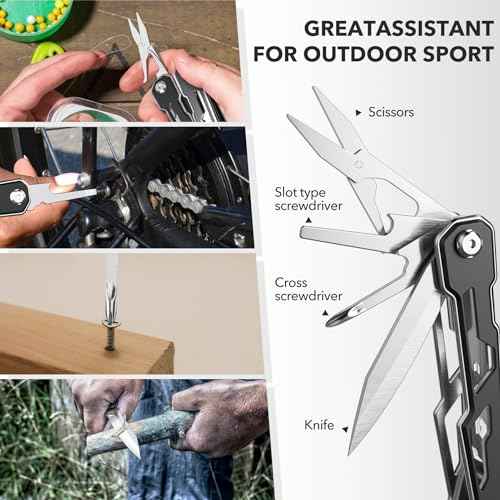 GREATASSISTANT
FOR OUTDOOR SPORT

Scissors

Slot type screwdriver

Cross screwdriver

Knife