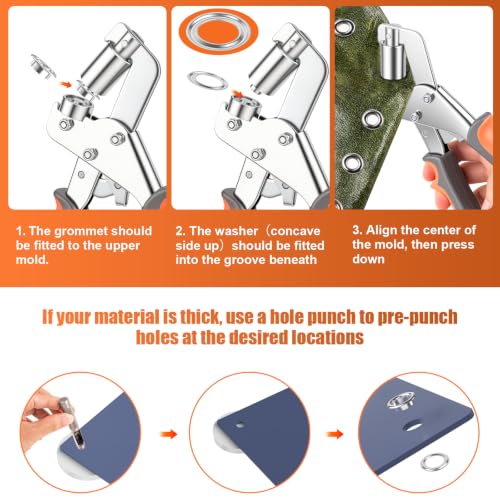 1. The grommet should be fitted to the upper mold.

2. The washer（concave side up）should be fitted into the groove beneath

3. Align the center of the mold, then press down

If your material is thick, use a hole punch to pre-punch holes at the desired locations