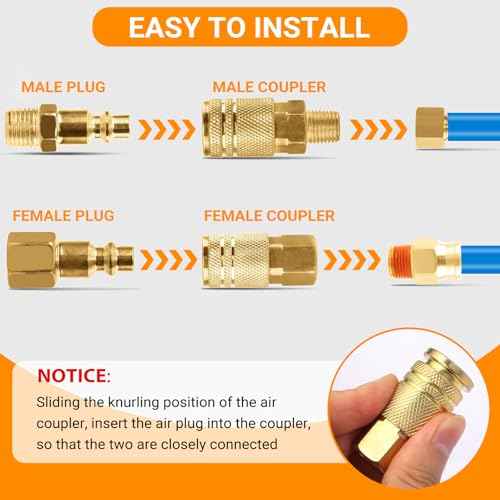 EASY TO INSTALL

MALE PLUG

MALE COUPLER

FEMALE PLUG

FEMALE COUPLER

NOTICE:

Sliding the knurling position of the air coupler, insert the air plug into the coupler, so that the two are closely connected