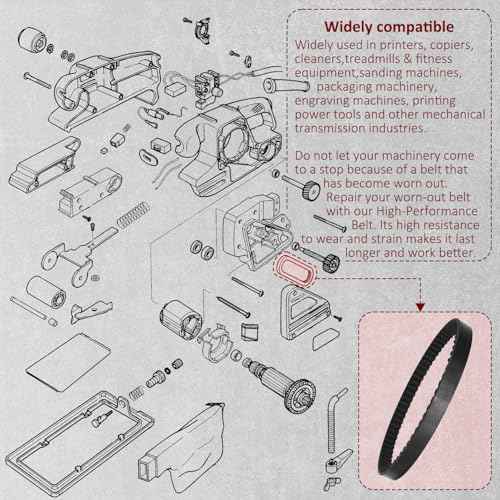 Widely compatible

Widely used in printers, copiers, cleaners,treadmills & fitness equipment,sanding machines, packaging machinery, engraving machines, printing power tools and other mechanical transmission industries.

Do not let your machinery come to a stop because of a belt that has become worn out. Repair your worn-out belt with our High-Performance Belt. Its high resistance to wear and strain makes it last longer and work better.