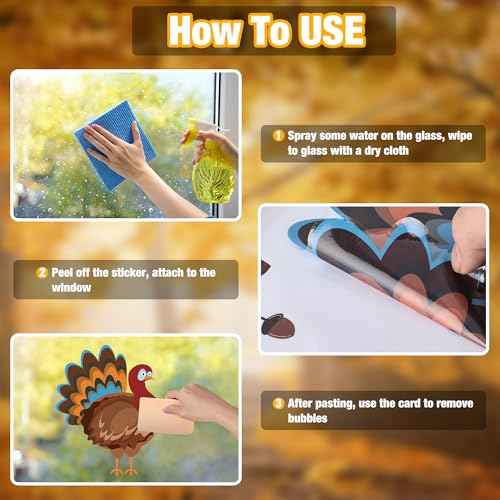 How To USE

1 Spray some water on the glass, wipe to glass with a dry cloth

2 Peel off the sticker, attach to the window

3 After pasting, use the card to remove bubbles